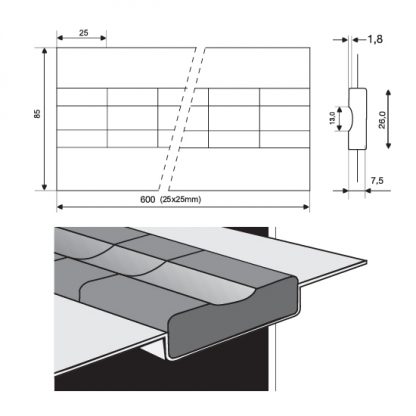 25

85

600 (25x25mm)

1,8

13,0

26,0

7,5